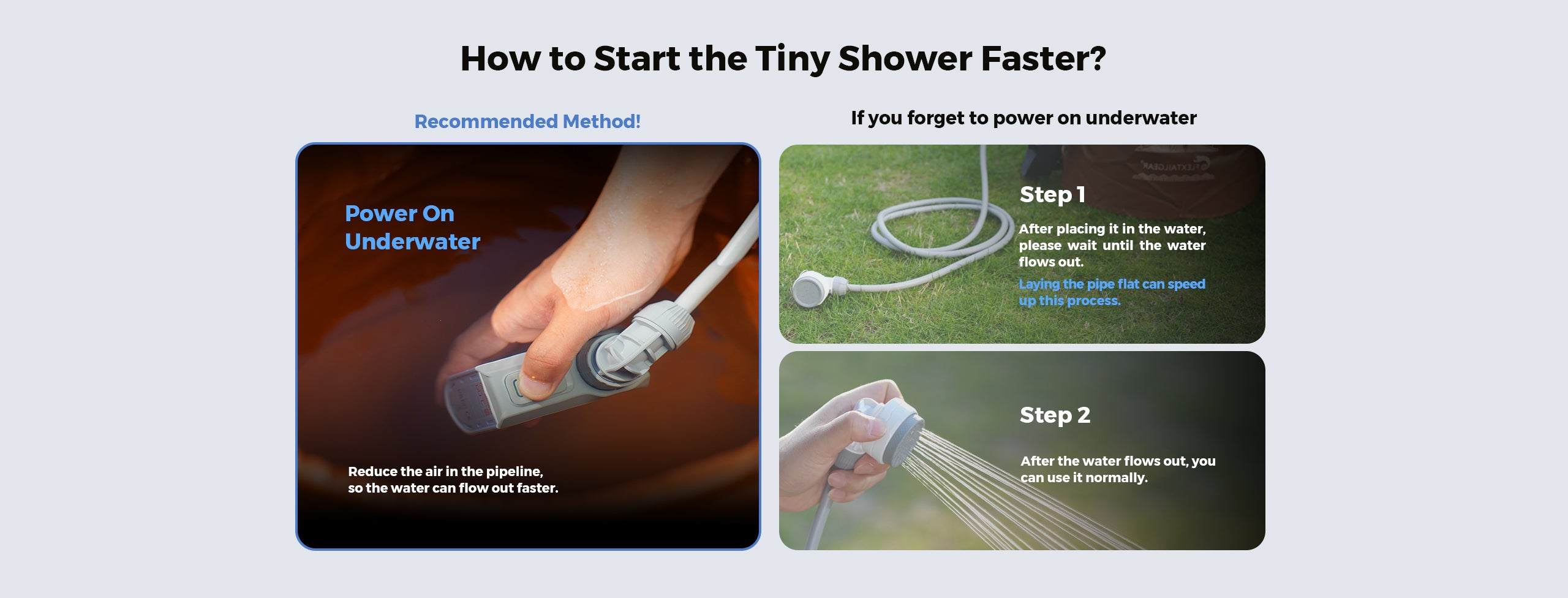 How to Start the Tiny Shower Faster?

Recommended Method!

Power On Underwater

Reduce the air in the pipeline, so the water can flow out faster.

If you forget to power on underwater

Step 1

After placing it in the water, please wait until the water flows out.

Laying the pipe flat can speed up this process.

Step 2

After the water flows out, you can use it normally.