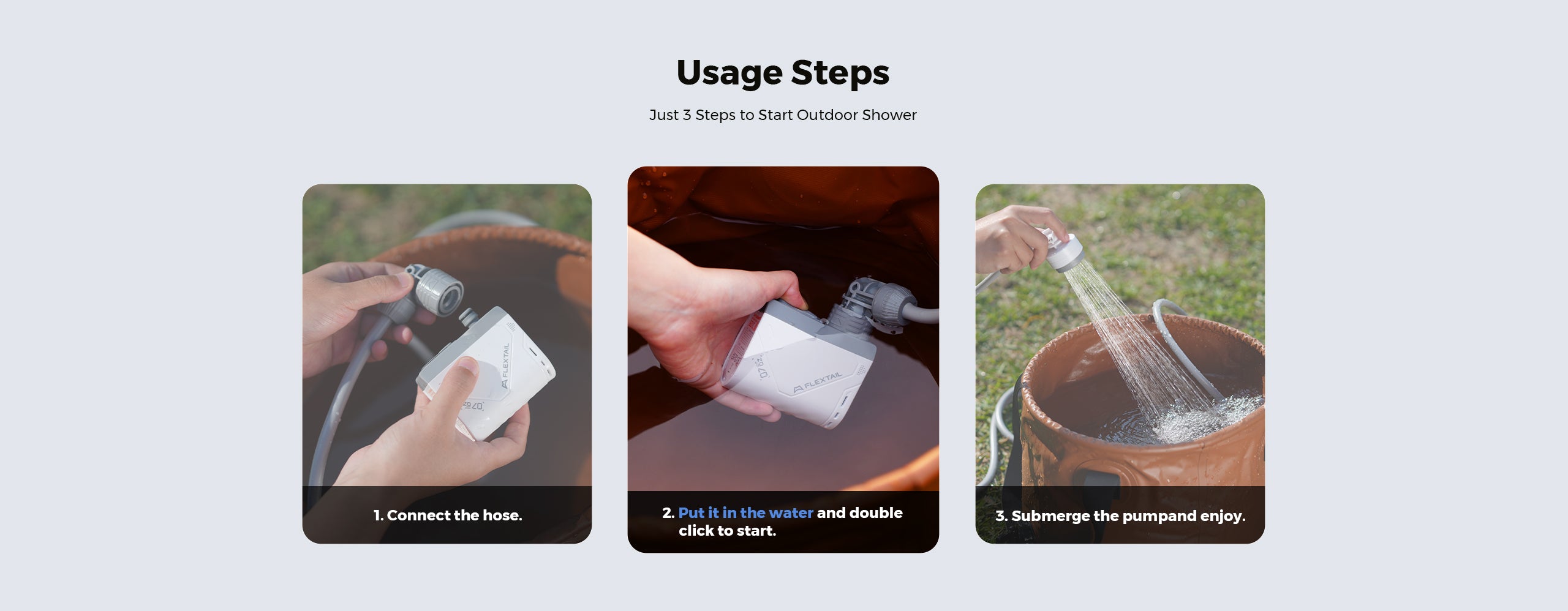 Usage Steps

Just 3 Steps to Start Outdoor Shower

FLEXTAIL

1. Connect the hose.

FLEXTAIL

2. Put it in the water and double click to start.

3. Submerge the pumpand enjoy.