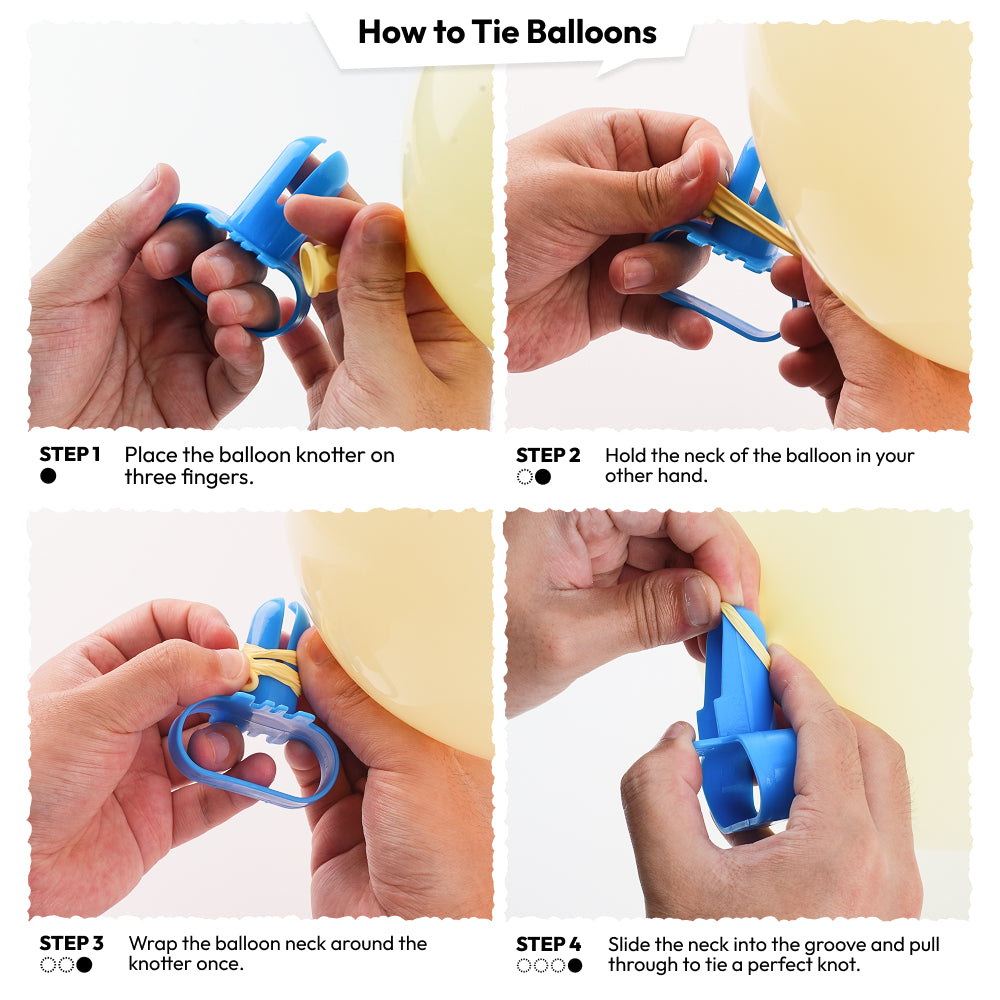 How to Tie Balloons

STEP 1 Place the balloon knotter on three fingers.

STEP 2 Hold the neck of the balloon in your other hand.

STEP 3 Wrap the balloon neck around the knotter once.

STEP 4 Slide the neck into the groove and pull through to tie a perfect knot.