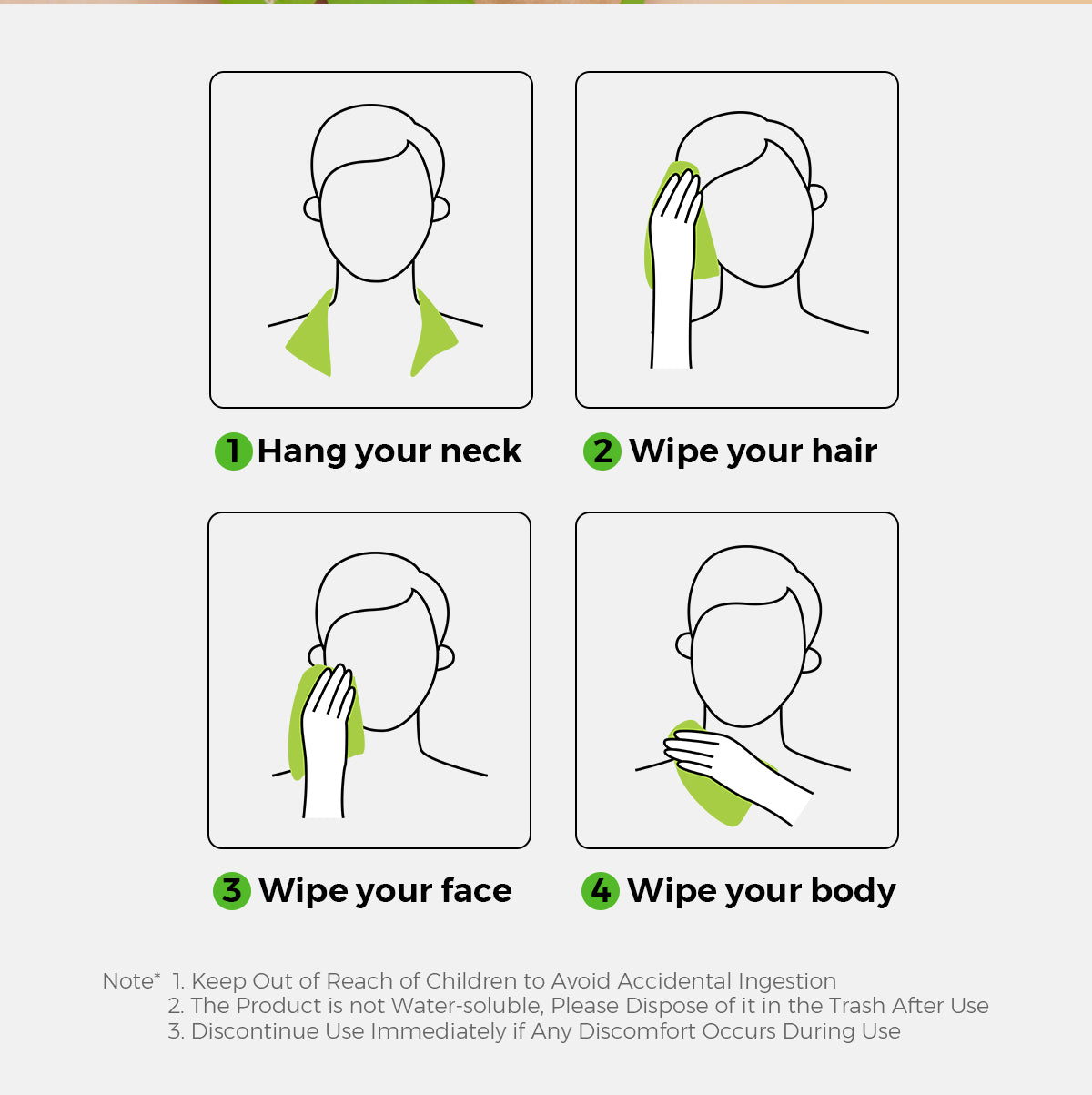 1 Hang your neck

2 Wipe your hair

3 Wipe your face

4 Wipe your body

Note* 1. Keep Out of Reach of Children to Avoid Accidental Ingestion
2. The Product is not Water-soluble, Please Dispose of it in the Trash After Use
3. Discontinue Use Immediately if Any Discomfort Occurs During Use