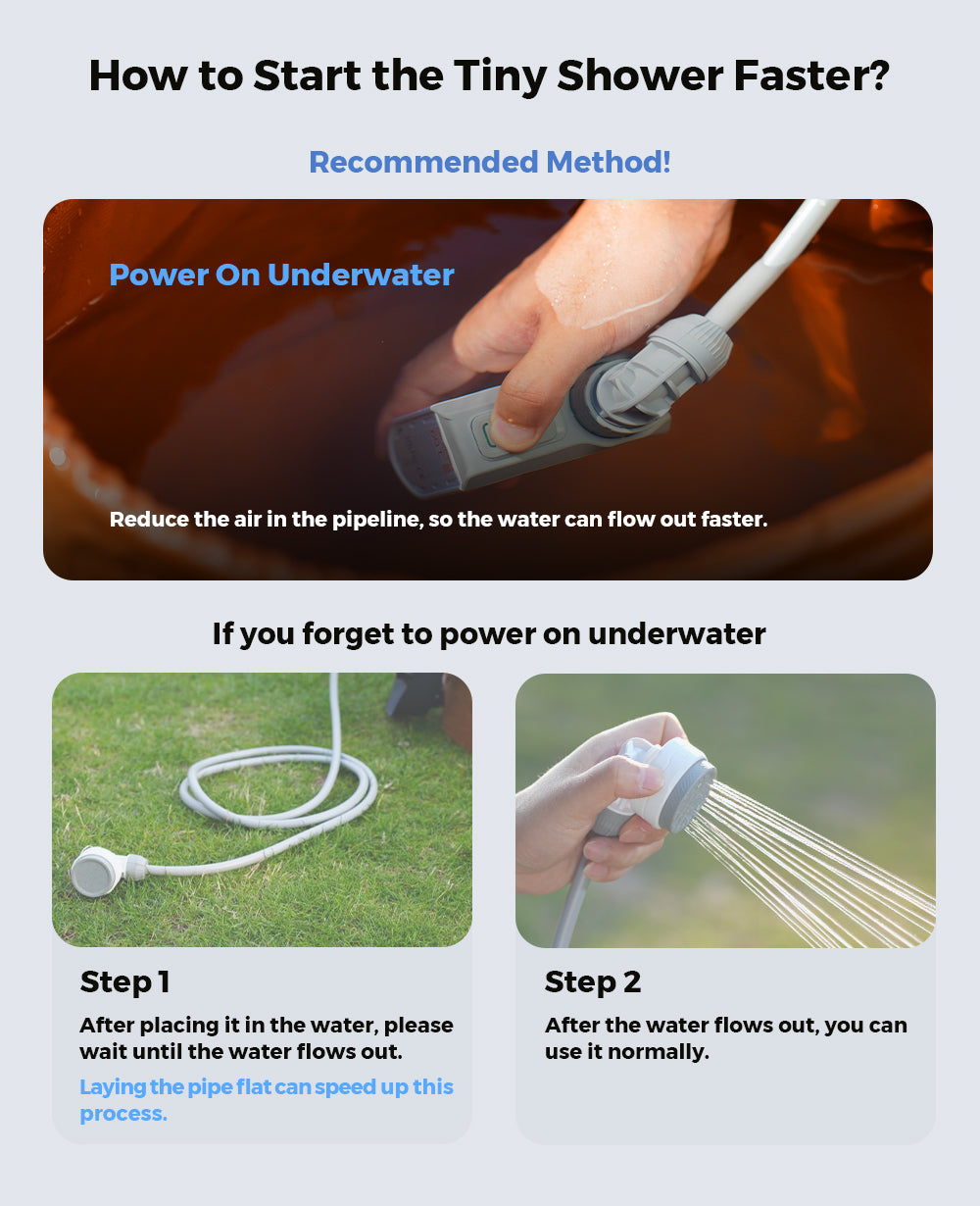 How to Start the Tiny Shower Faster?

Recommended Method!

Power On Underwater

Reduce the air in the pipeline, so the water can flow out faster.

If you forget to power on underwater

Step 1

After placing it in the water, please wait until the water flows out.

Laying the pipe flat can speed up this process.

Step 2

After the water flows out, you can use it normally.